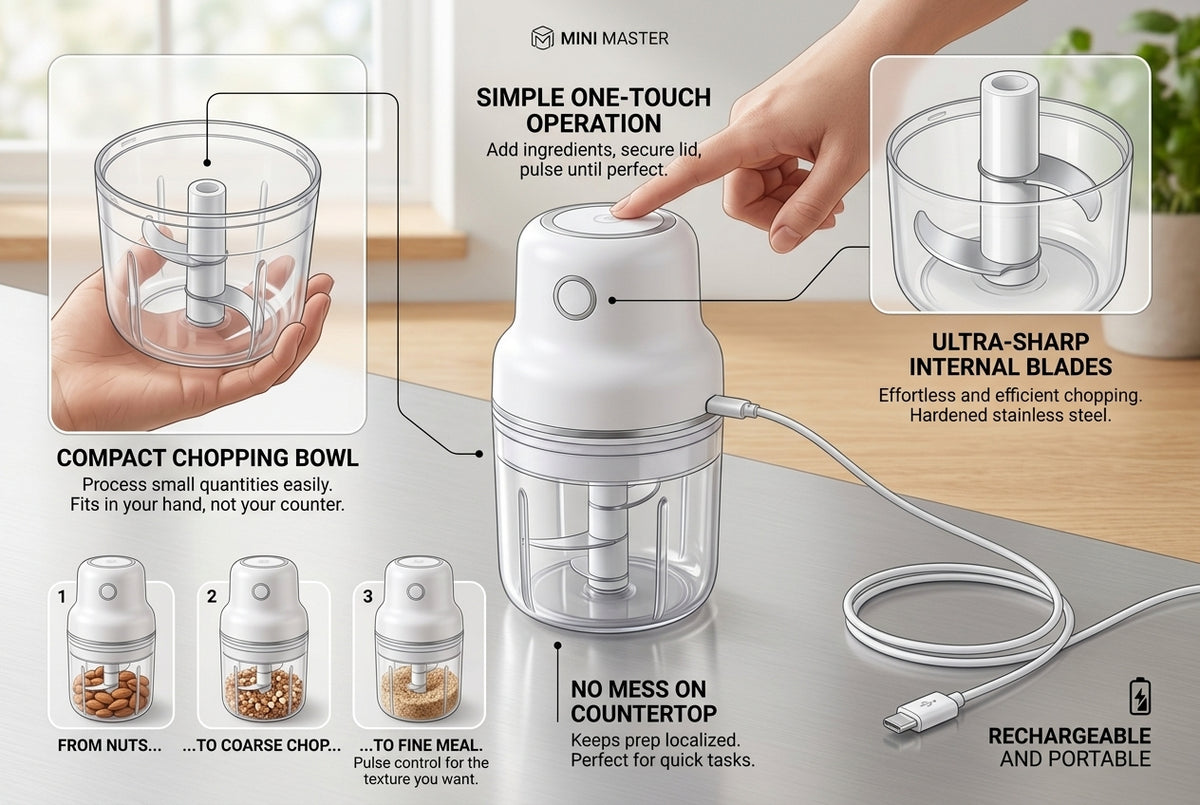 MINI MASTER

SIMPLE ONE-TOUCH OPERATION
Add ingredients, secure lid, pulse until perfect.

ULTRA-SHARP INTERNAL BLADES
Effortless and efficient chopping. Hardened stainless steel.

COMPACT CHOPPING BOWL
Process small quantities easily. Fits in your hand, not your counter.

1
FROM NUTS...

2
...TO COARSE CHOP...

3
...TO FINE MEAL.
Pulse control for the texture you want.

NO MESS ON COUNTERTOP
Keeps prep localized. Perfect for quick tasks.

RECHARGEABLE AND PORTABLE